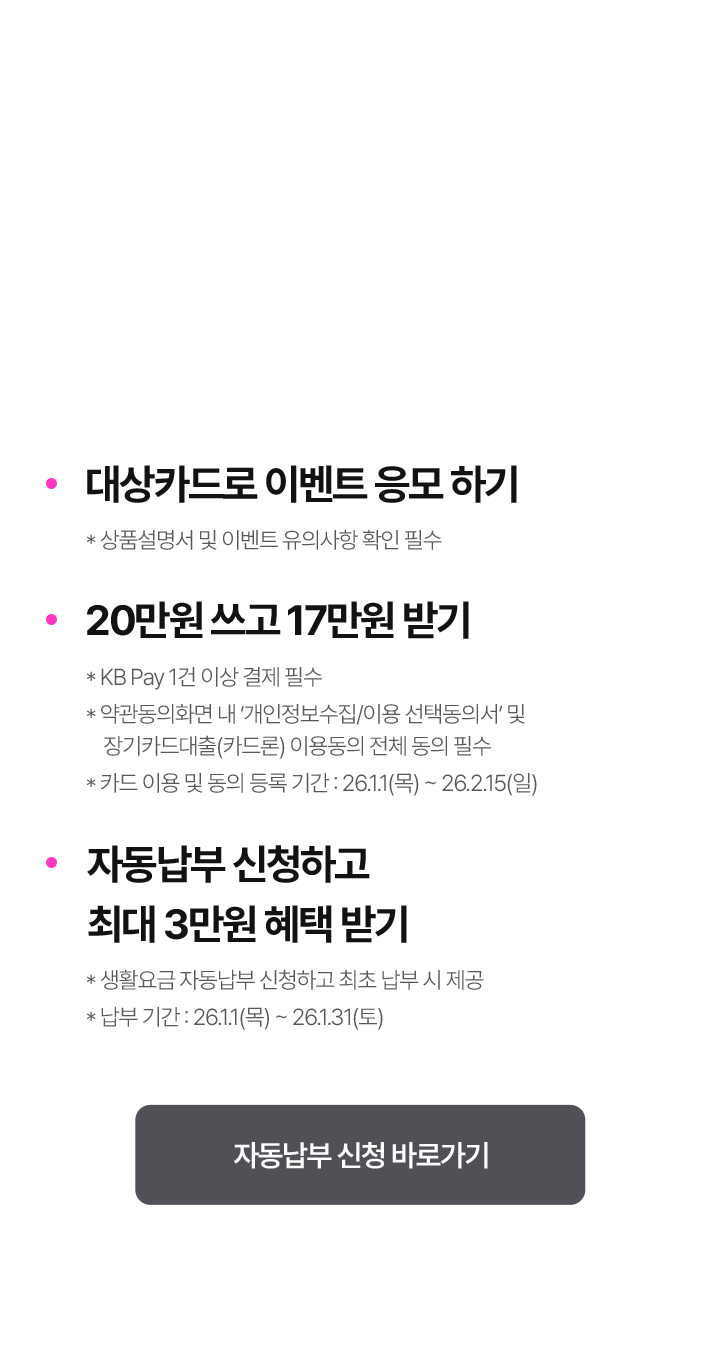 • 대상카드로 이벤트 응모 하기

* 상품설명서 및 이벤트 유의사항 확인 필수

• 20만원 쓰고 17만원 받기

* KB Pay 1건 이상 결제 필수
* 약관동의화면 내 '개인정보수집/이용 선택동의서' 및 장기카드대출(카드론) 이용동의 전체 동의 필수
* 카드 이용 및 동의 등록 기간 : 26.1.1(목) ~ 26.2.15(일)

• 자동납부 신청하고
최대 3만원 혜택 받기

* 생활요금 자동납부 신청하고 최초 납부 시 제공
* 납부 기간 : 26.1.1(목) ~ 26.1.31(토)

자동납부 신청 바로가기